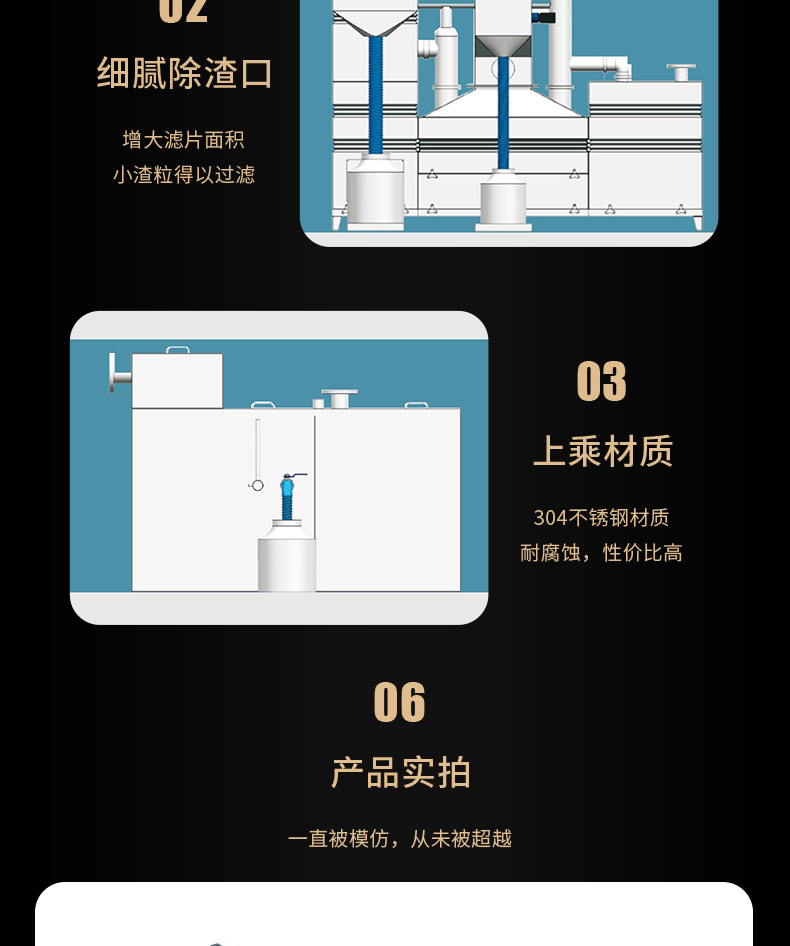 02

细腻除渣口

增大滤片面积
小渣粒得以过滤

03

上乘材质

304不锈钢材质
耐腐蚀，性价比高

06

产品实拍

一直被模仿，从未被超越